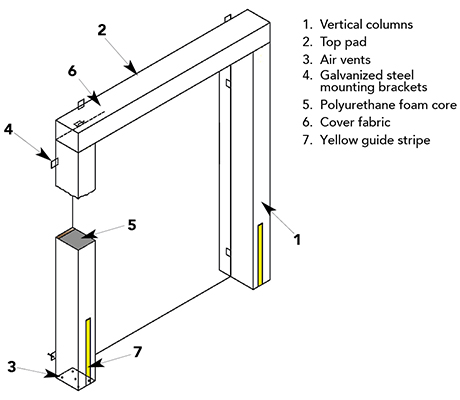 2

6

4

5

1

7

3

1. Vertical columns
2. Top pad
3. Air vents
4. Galvanized steel mounting brackets
5. Polyurethane foam core
6. Cover fabric
7. Yellow guide stripe